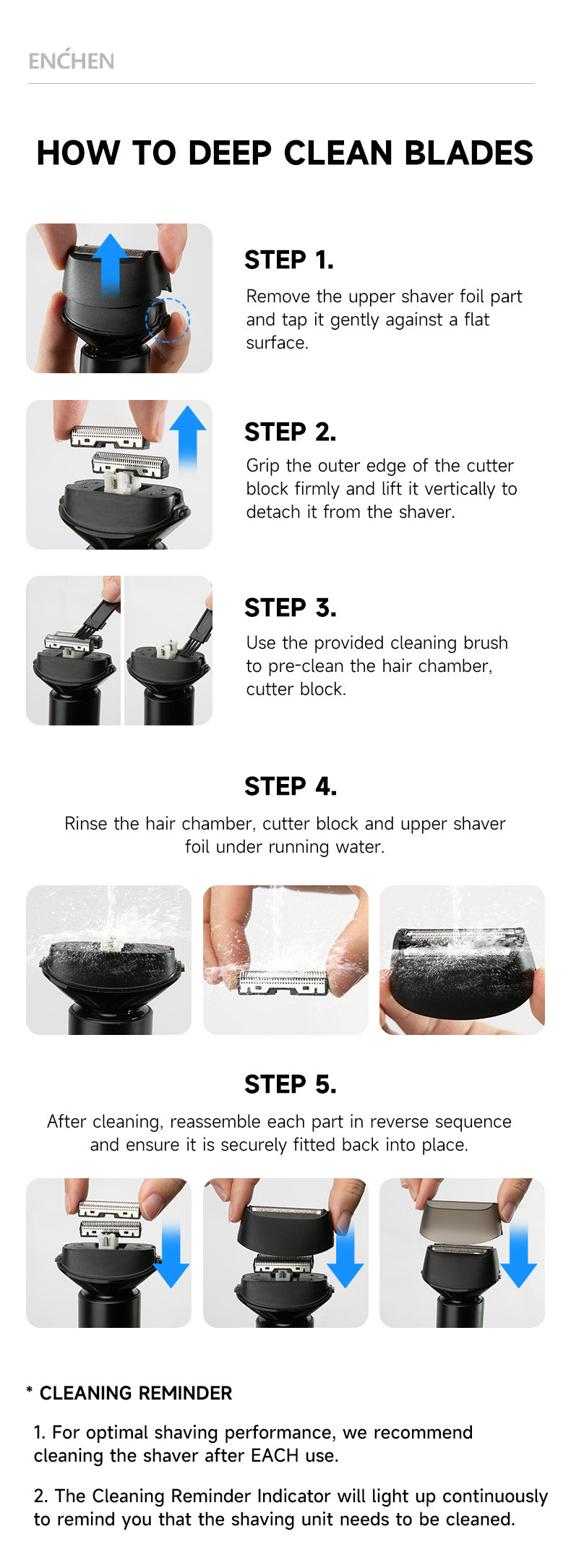 ENCHEN

HOW TO DEEP CLEAN BLADES

STEP 1.

Remove the upper shaver foil part and tap it gently against a flat surface.

STEP 2.

Grip the outer edge of the cutter block firmly and lift it vertically to detach it from the shaver.

STEP 3.

Use the provided cleaning brush to pre-clean the hair chamber, cutter block.

STEP 4.

Rinse the hair chamber, cutter block and upper shaver foil under running water.

STEP 5.

After cleaning, reassemble each part in reverse sequence and ensure it is securely fitted back into place.

* CLEANING REMINDER

1. For optimal shaving performance, we recommend cleaning the shaver after EACH use.

2. The Cleaning Reminder Indicator will light up continuously to remind you that the shaving unit needs to be cleaned.