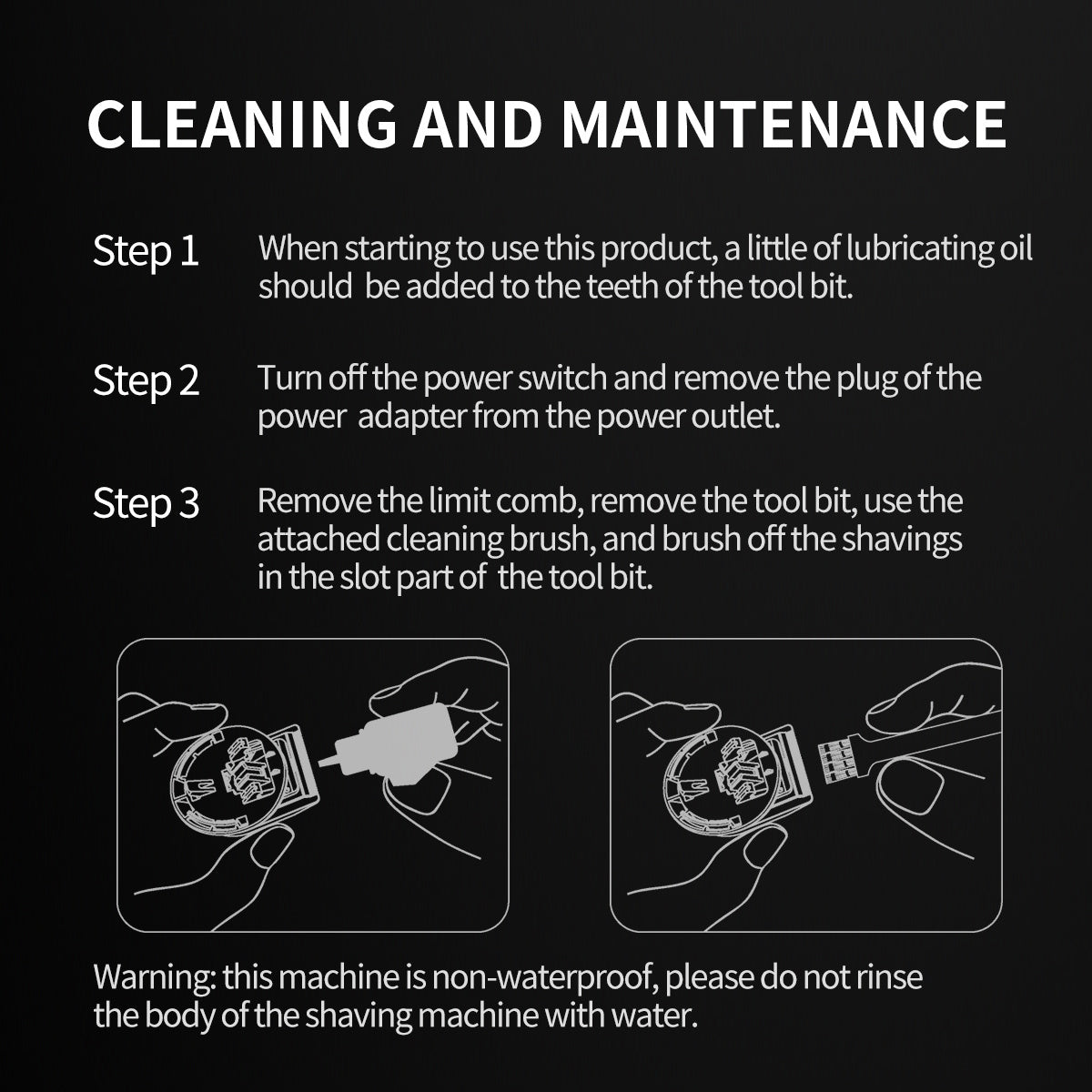 CLEANING AND MAINTENANCE

Step 1 When starting to use this product, a little of lubricating oil should be added to the teeth of the tool bit.

Step 2 Turn off the power switch and remove the plug of the power adapter from the power outlet.

Step 3 Remove the limit comb, remove the tool bit, use the attached cleaning brush, and brush off the shavings in the slot part of the tool bit.

Warning: this machine is non-waterproof, please do not rinse the body of the shaving machine with water.